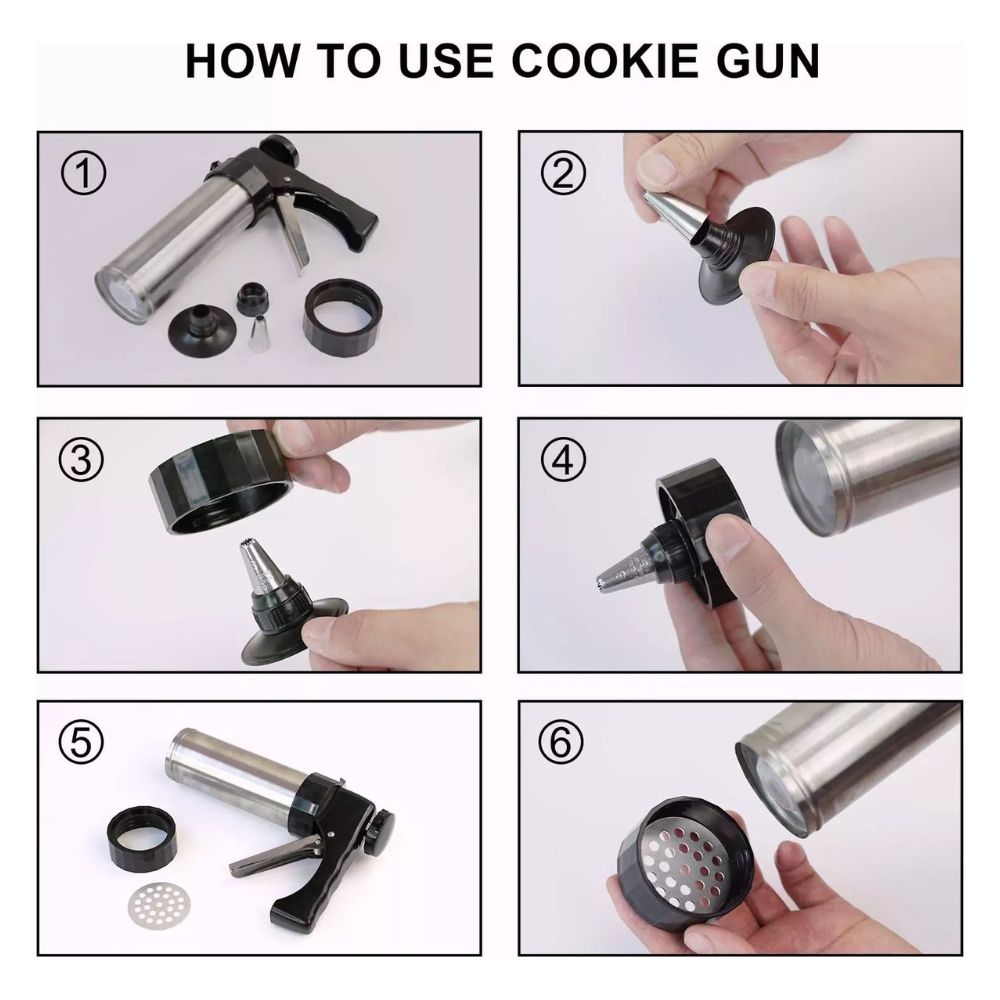 HOW TO USE COOKIE GUN

①

②

③

④

⑤

⑥